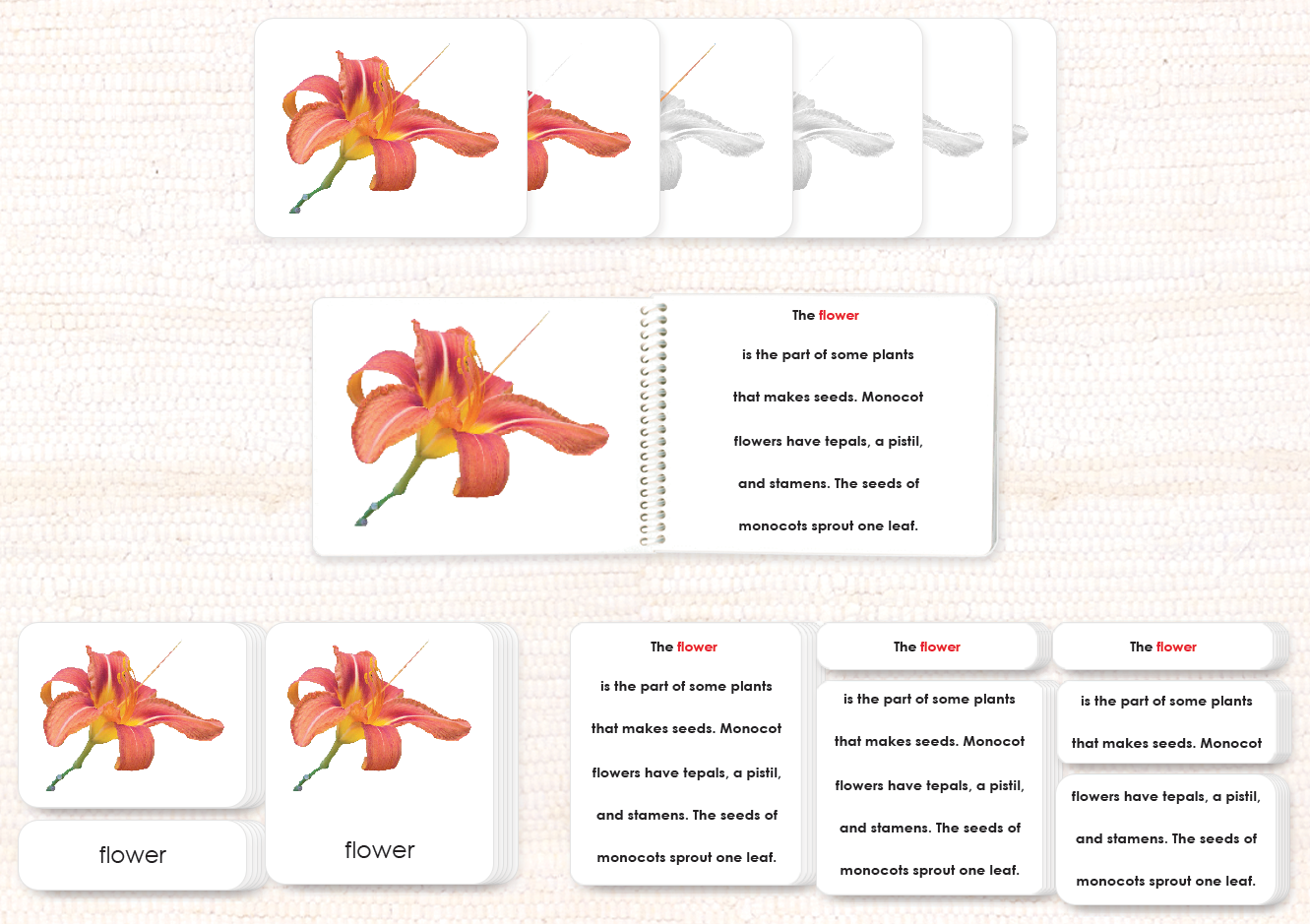 The flower

is the part of some plants that makes seeds. Monocot flowers have tepals, a pistil, and stamens. The seeds of monocots sprout one leaf.

flower

flower

The flower

is the part of some plants that makes seeds. Monocot flowers have tepals, a pistil, and stamens. The seeds of monocots sprout one leaf.

The flower

is the part of some plants that makes seeds. Monocot flowers have tepals, a pistil, and stamens. The seeds of monocots sprout one leaf.

The flower

is the part of some plants that makes seeds. Monocot

flowers have tepals, a pistil, and stamens. The seeds of monocots sprout one leaf.